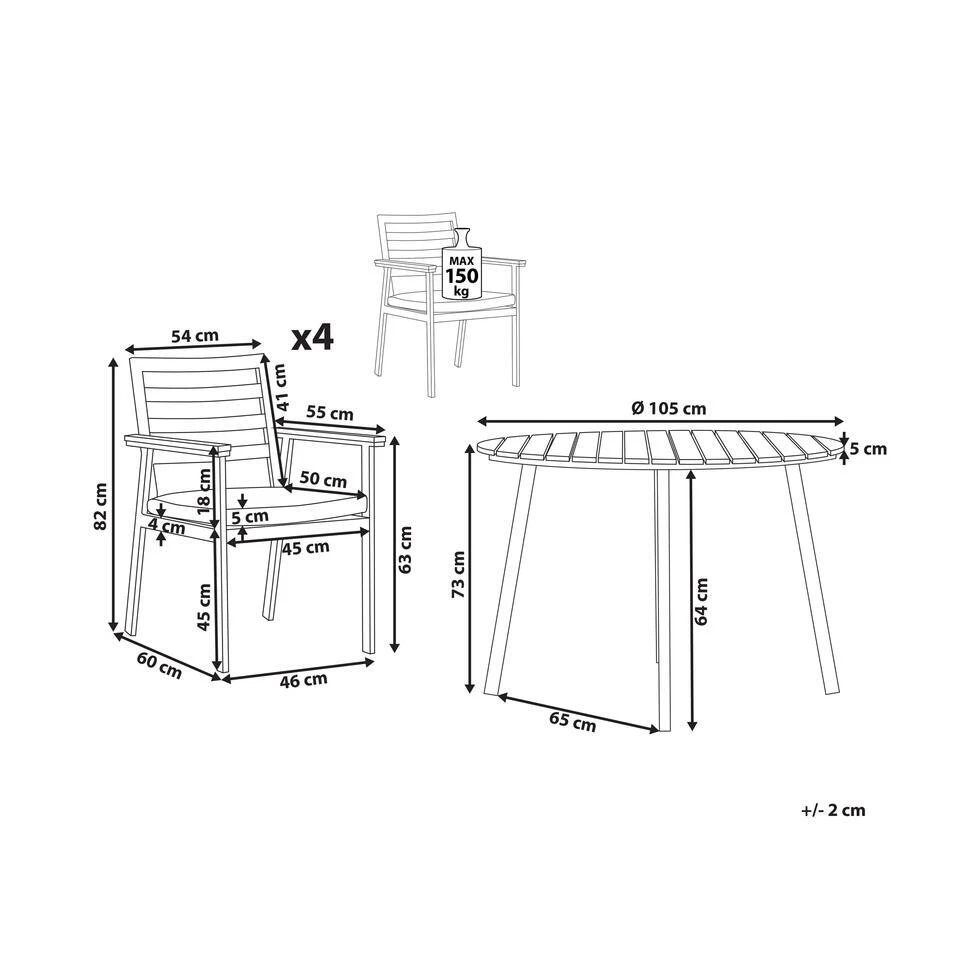 MAX
150
kg

54 cm
x4
41 cm
55 cm
82 cm
18 cm
50 cm
5 cm
4 cm
45 cm
63 cm
45 cm
60 cm
46 cm

Ø 105 cm
5 cm
73 cm
64 cm
65 cm

+/- 2 cm